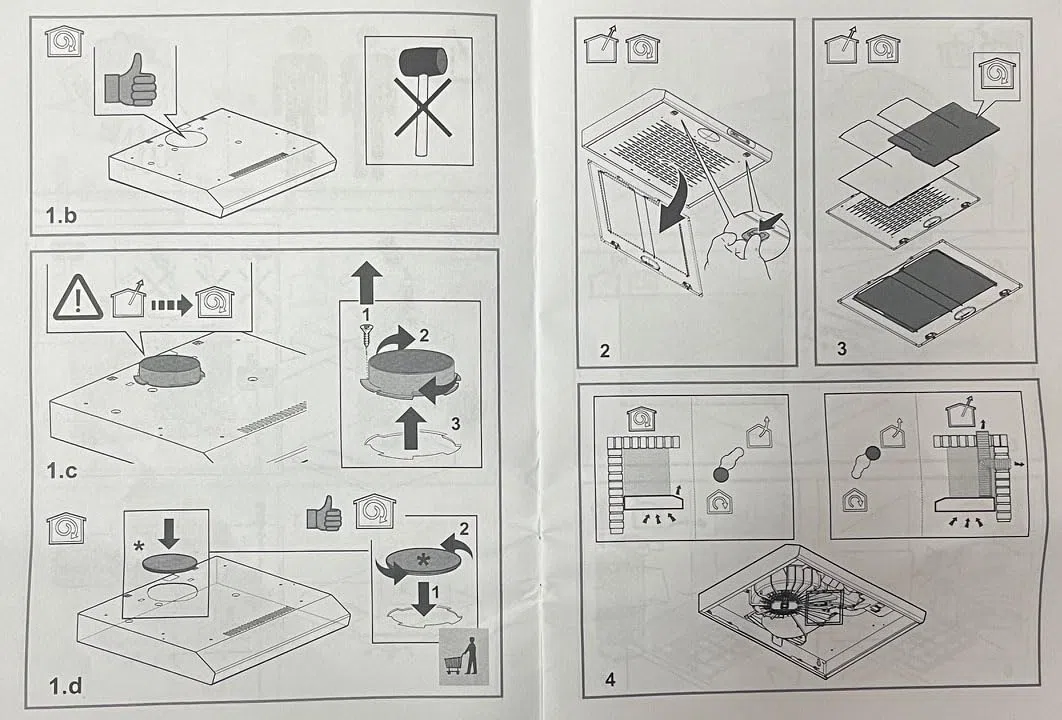 1.b

1
2
3
1.c

*
*
2
1
1.d

2

3

4